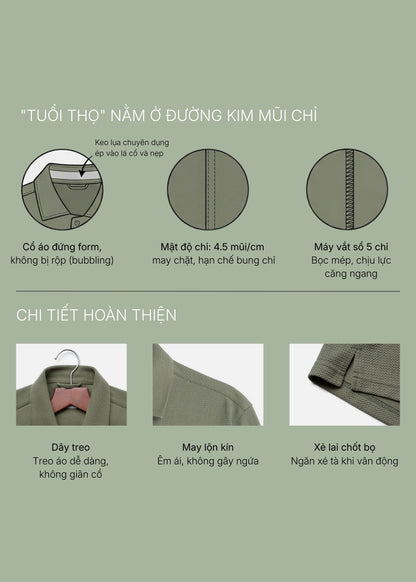 "TUỔI THỌ" NẰM Ở ĐƯỜNG KIM MŨI CHỈ

Keo lụa chuyên dụng ép vào lá cổ và nẹp

Cổ áo đứng form, không bị rộp (bubbling)

Mật độ chỉ: 4.5 mũi/cm may chặt, hạn chế bung chỉ

Máy vắt sổ 5 chỉ Bọc mép, chịu lực căng ngang

CHI TIẾT HOÀN THIỆN

Dây treo Treo áo dễ dàng, không giãn cổ

May lộn kín Êm ái, không gây ngứa

Xẻ lai chốt bọ Ngăn xé tà khi vận động