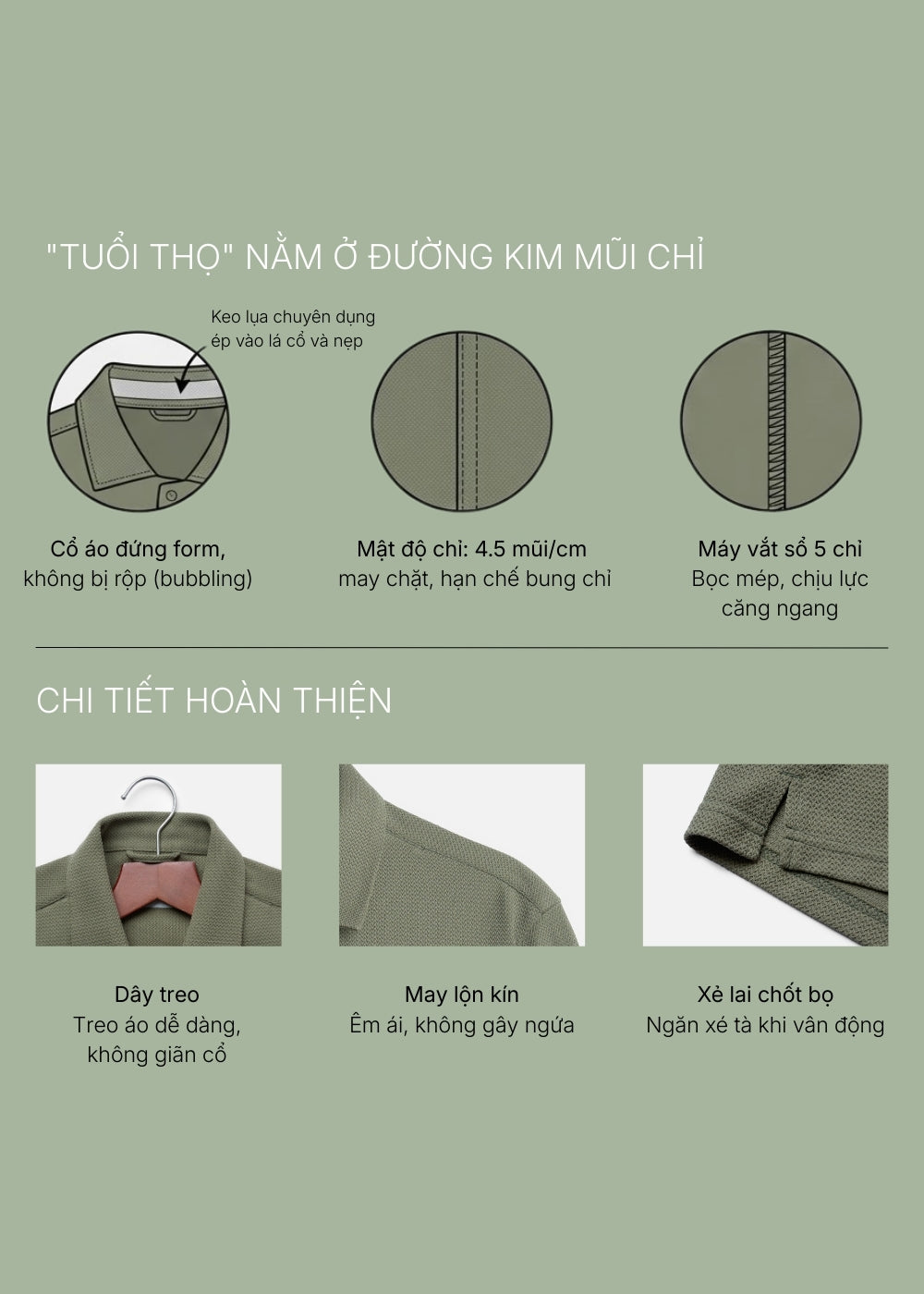 "TUỔI THỌ" NẰM Ở ĐƯỜNG KIM MŨI CHỈ

Keo lụa chuyên dụng ép vào lá cổ và nẹp

Cổ áo đứng form,
không bị rộp (bubbling)

Mật độ chỉ: 4.5 mũi/cm
may chặt, hạn chế bung chỉ

Máy vắt sổ 5 chỉ
Bọc mép, chịu lực căng ngang

CHI TIẾT HOÀN THIỆN

Dây treo
Treo áo dễ dàng,
không giãn cổ

May lộn kín
Êm ái, không gây ngứa

Xẻ lai chốt bọ
Ngăn xé tà khi vân động