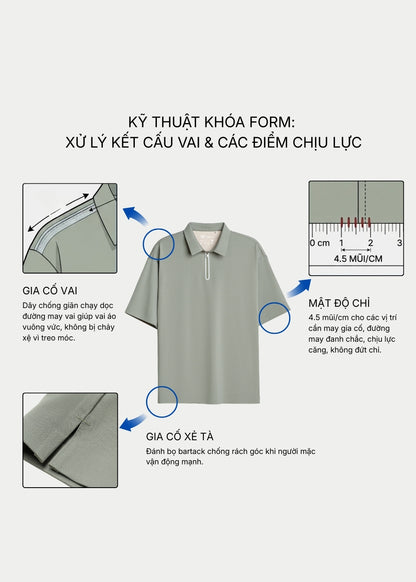 KỸ THUẬT KHÓA FORM:
XỬ LÝ KẾT CẤU VAI & CÁC ĐIỂM CHỊU LỰC

0 cm 1 2 3
4.5 MŨI/CM

GIA CỐ VAI
Dây chống giãn chạy dọc đường may vai giúp vai áo vuông vức, không bị chảy xệ vì treo móc.

MẬT ĐỘ CHỈ
4.5 mũi/cm cho các vị trí cần may gia cố, đường may đanh chắc, chịu lực căng, không đứt chỉ.

GIA CỐ XẺ TÀ
Đánh bọ bartack chống rách góc khi người mặc vận động mạnh.